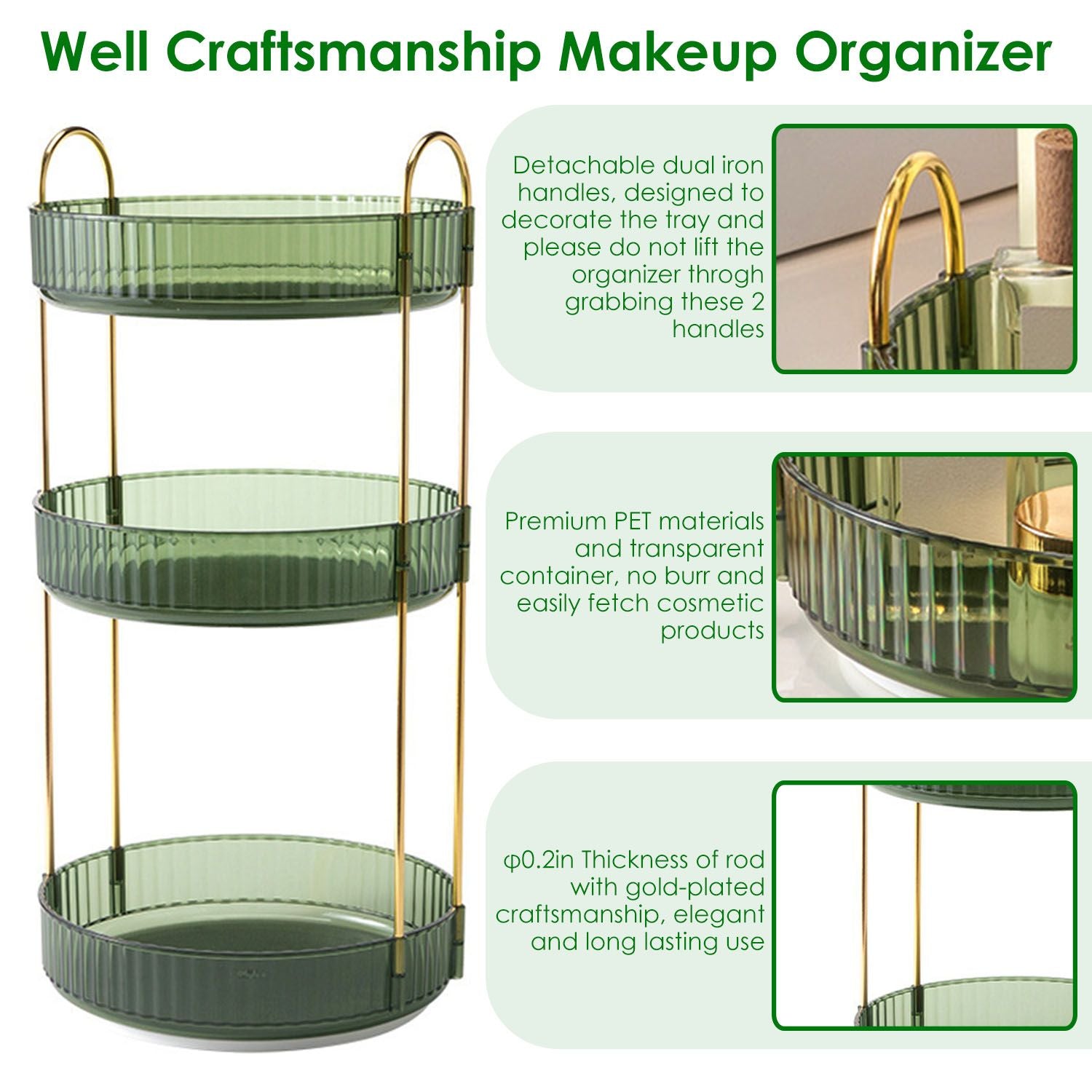 Well Craftsmanship Makeup Organizer

Detachable dual iron handles, designed to decorate the tray and please do not lift the organizer throgh grabbing these 2 handles

Premium PET materials and transparent container, no burr and easily fetch cosmetic products

φ0.2in Thickness of rod with gold-plated craftsmanship, elegant and long lasting use